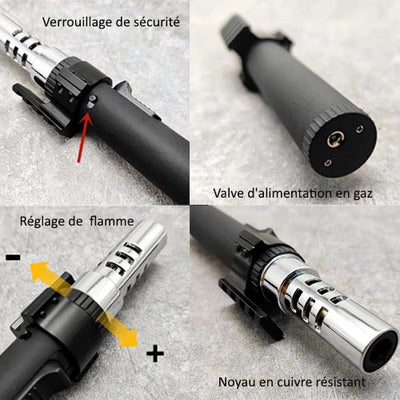 Verrouillage de sécurité

Valve d'alimentation en gaz

Réglage de  flamme

-

+

Noyau en cuivre résistant